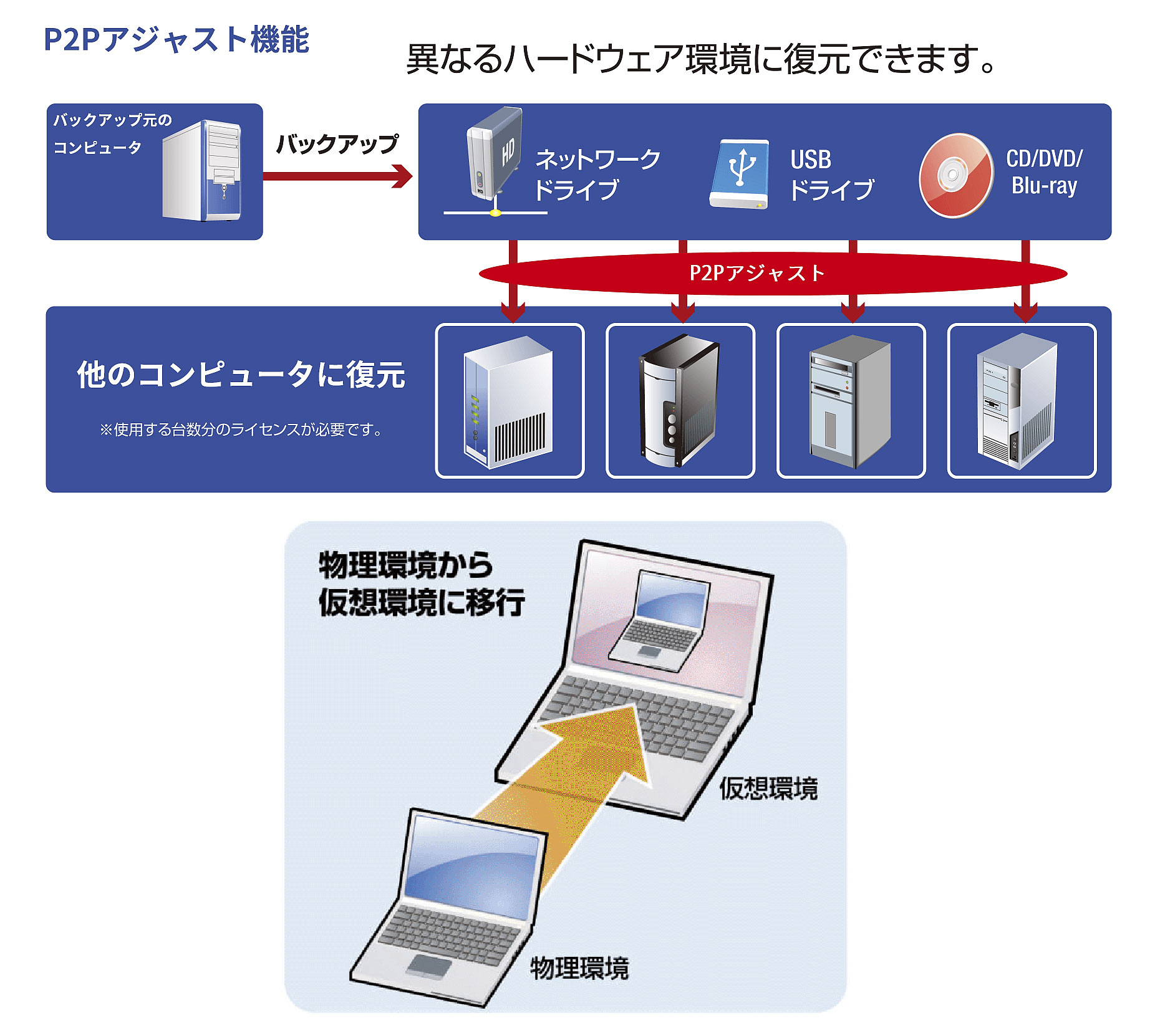 P2Pアジャスト機能

異なるハードウェア環境に復元できます。

バックアップ元のコンピュータ

バックアップ

HD

ネットワークドライブ

USBドライブ

CD/DVD/Blu-ray

P2Pアジャスト

他のコンピュータに復元

※使用する台数分のライセンスが必要です。

物理環境から仮想環境に移行

仮想環境

物理環境